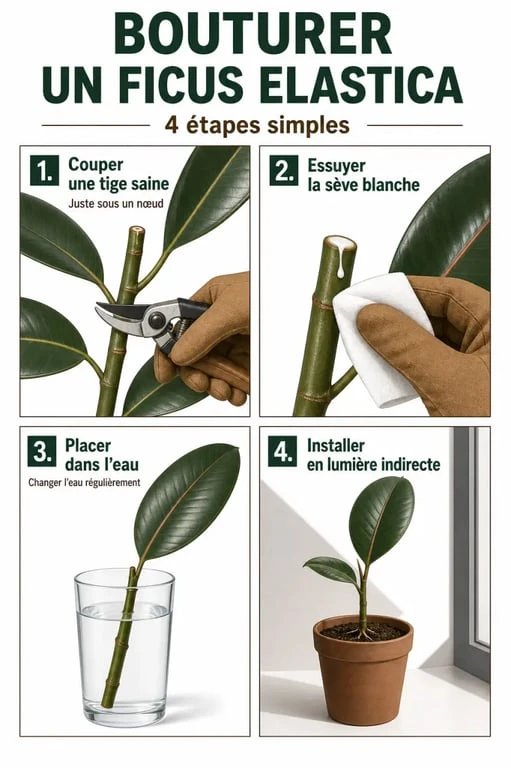 BOUTURER UN FICUS ELASTICA

4 étapes simples

1. Couper une tige saine
Juste sous un nœud

2. Essuyer la sève blanche

3. Placer dans l'eau
Changer l'eau régulièrement

4. Installer en lumière indirecte